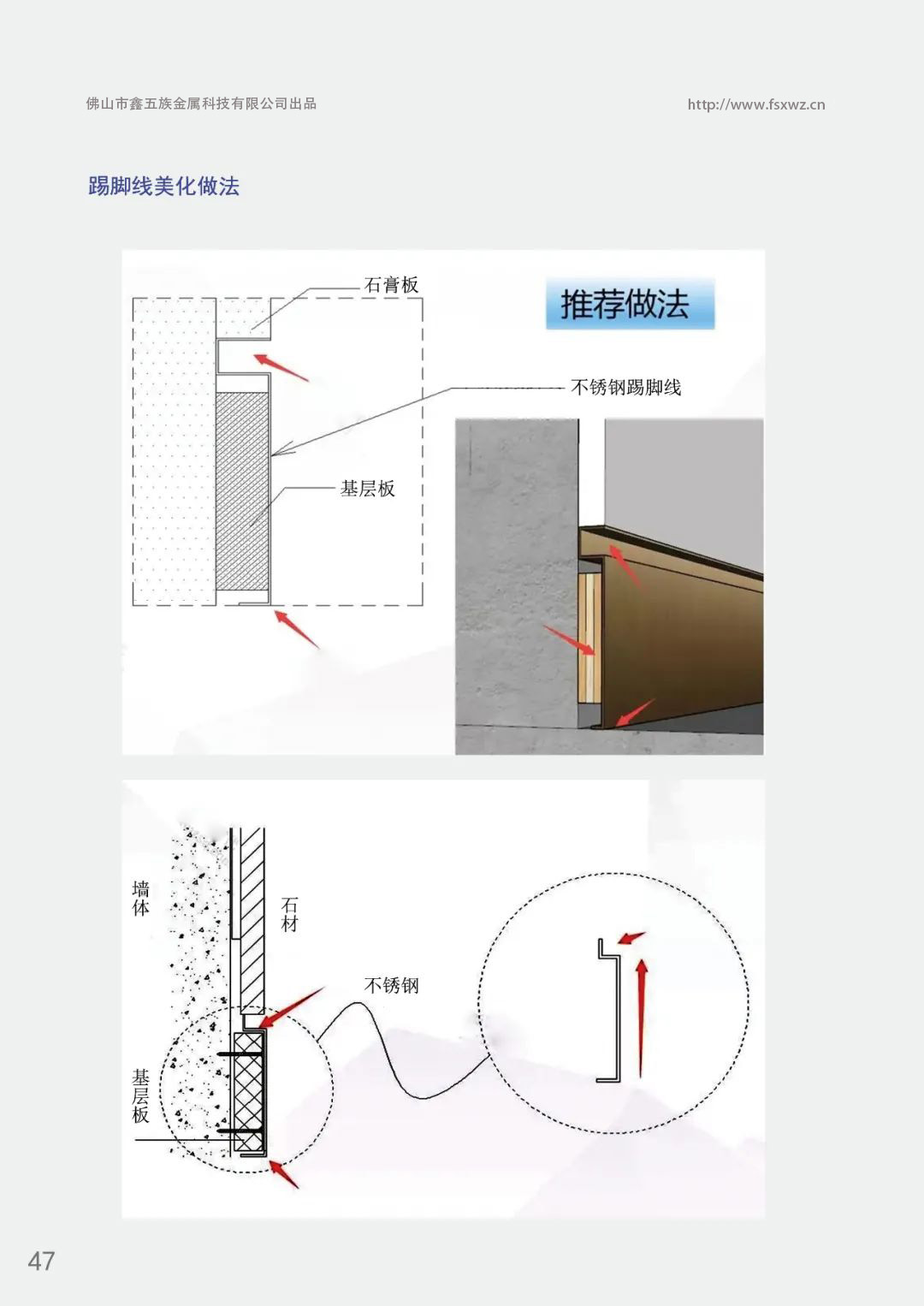 佛山市鑫五族金属科技有限公司出品

http://www.fsxwz.cn

踢脚线美化做法

石膏板

推荐做法

不锈钢踢脚线

基层板

墙体

石材

不锈钢

基层板

47